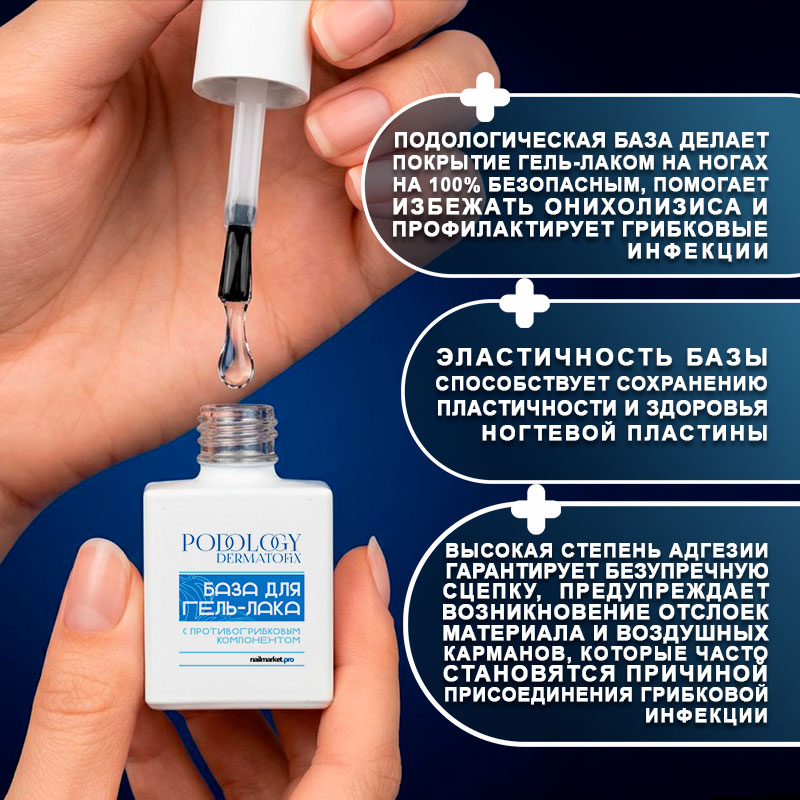 ПОДОЛОГИЧЕСКАЯ БАЗА ДЕЛАЕТ ПОКРЫТИЕ ГЕЛЬ-ЛАКОМ НА НОГАХ НА 100% БЕЗОПАСНЫМ, ПОМОГАЕТ ИЗБЕЖАТЬ ОНИХОЛИЗИСА И ПРОФИЛАКТИРУЕТ ГРИБКОВЫЕ ИНФЕКЦИИ

ЭЛАСТИЧНОСТЬ БАЗЫ СПОСОБСТВУЕТ СОХРАНЕНИЮ ПЛАСТИЧНОСТИ И ЗДОРОВЬЯ НОГТЕВОЙ ПЛАСТИНЫ

ВЫСОКАЯ СТЕПЕНЬ АДГЕЗИИ ГАРАНТИРУЕТ БЕЗУПРЕЧНУЮ СЦЕПКУ, ПРЕДУПРЕЖДАЕТ ВОЗНИКНОВЕНИЕ ОТСЛОЕК МАТЕРИАЛА И ВОЗДУШНЫХ КАРМАНОВ, КОТОРЫЕ ЧАСТО СТАНОВЯТСЯ ПРИЧИНОЙ ПРИСОЕДИНЕНИЯ ГРИБКОВОЙ ИНФЕКЦИИ

PODOLOGY DERMATOFIX

БАЗА ДЛЯ ГЕЛЬ-ЛАКА

С ПРОТИВОГРИБКОВЫМ КОМПОНЕНТОМ

nailmarket.pro